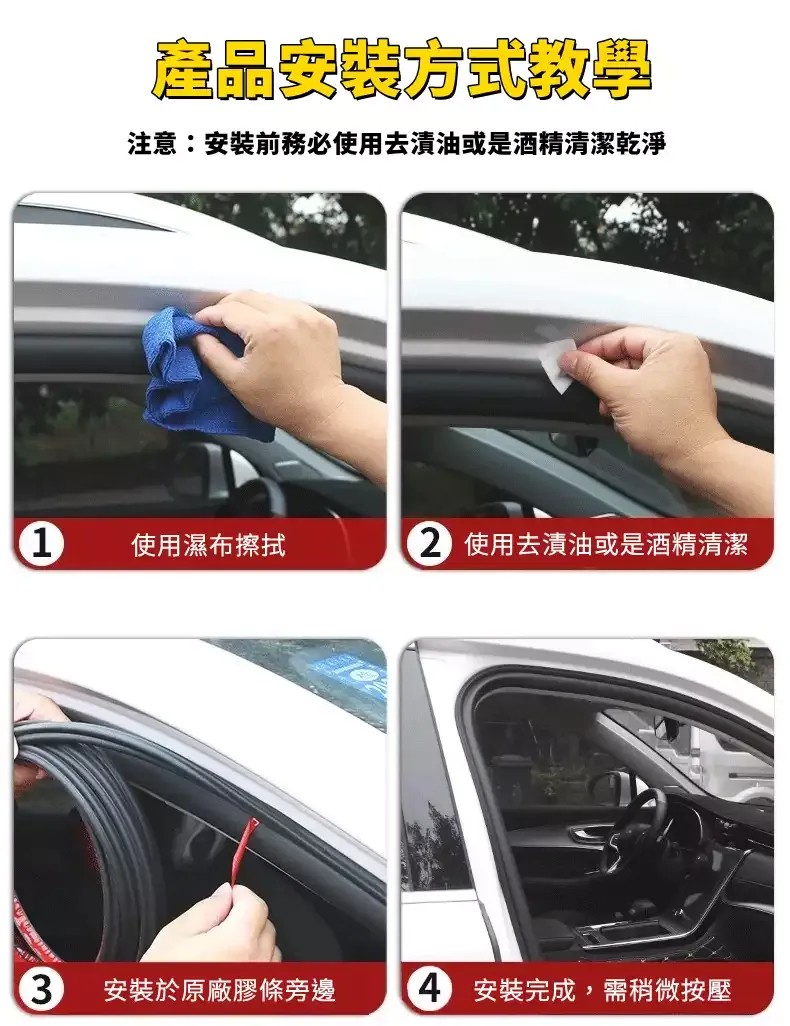 產品安裝方式教學

注意：安裝前務必使用去漬油或是酒精清潔乾淨

1 使用濕布擦拭

2 使用去漬油或是酒精清潔

3 安裝於原廠膠條旁邊

4 安裝完成，需稍微按壓